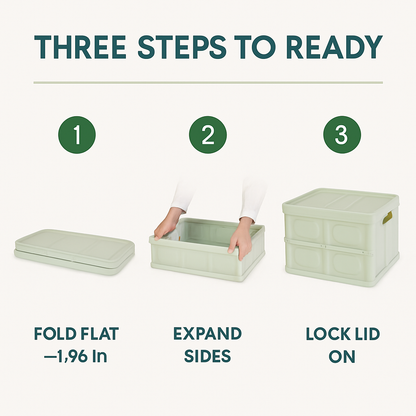 THREE STEPS TO READY

1

2

3

FOLD FLAT —1,96 In

EXPAND SIDES

LOCK LID ON