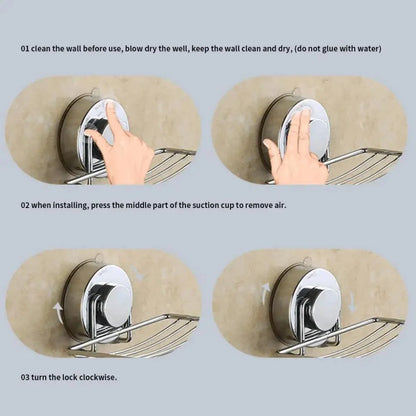 01 clean the wall before use, blow dry the well, keep the wall clean and dry, (do not glue with water)

02 when installing, press the middle part of the suction cup to remove air.

03 turn the lock clockwise.