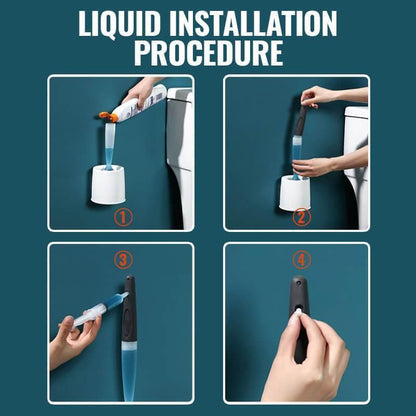 LIQUID INSTALLATION PROCEDURE

①

②

③

④