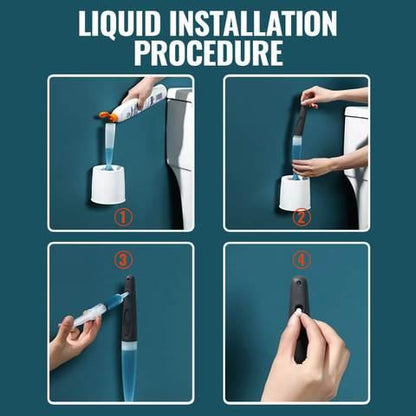 LIQUID INSTALLATION PROCEDURE

①

②

③

④